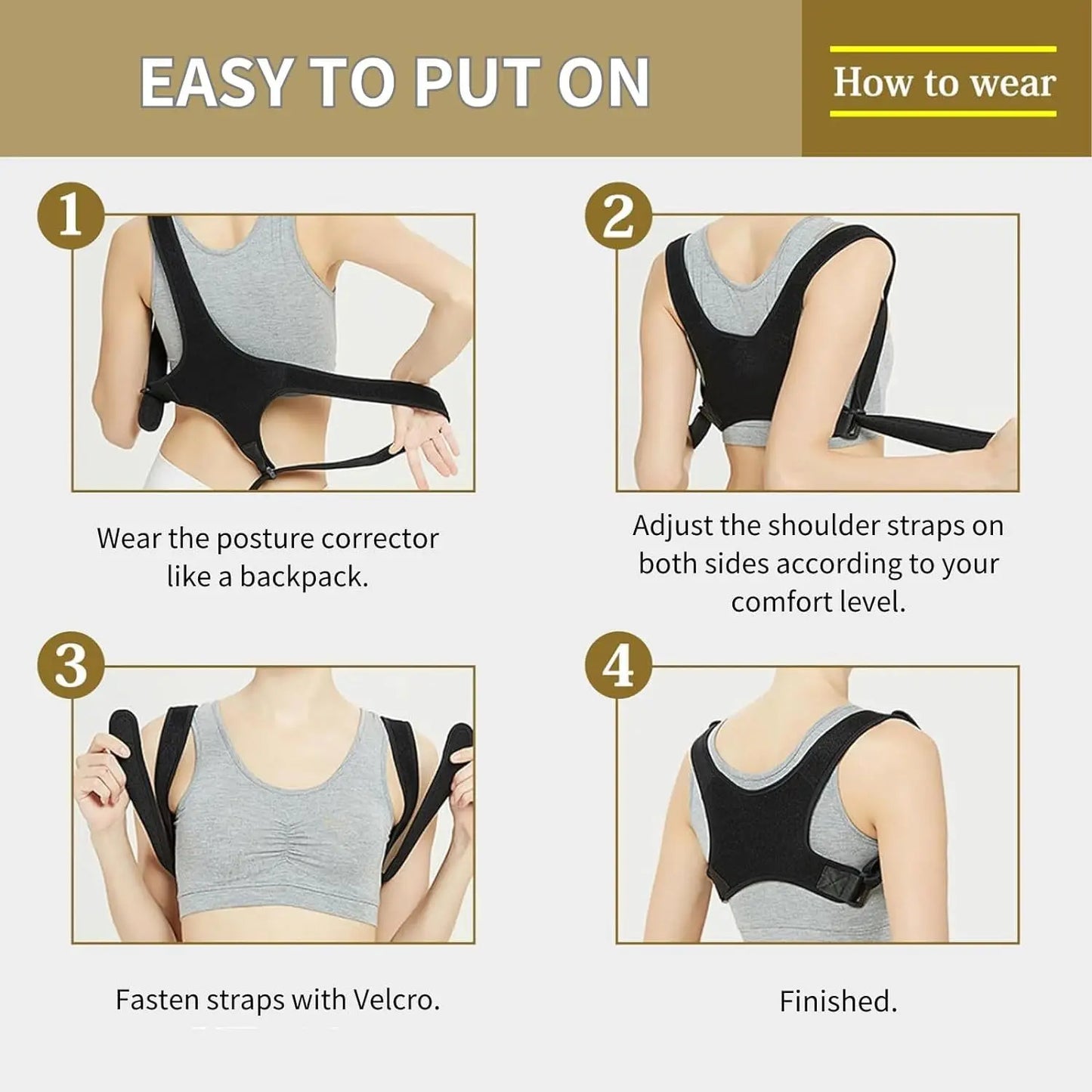 EASY TO PUT ON

How to wear

1

Wear the posture corrector like a backpack.

2

Adjust the shoulder straps on both sides according to your comfort level.

3

Fasten straps with Velcro.

4

Finished.